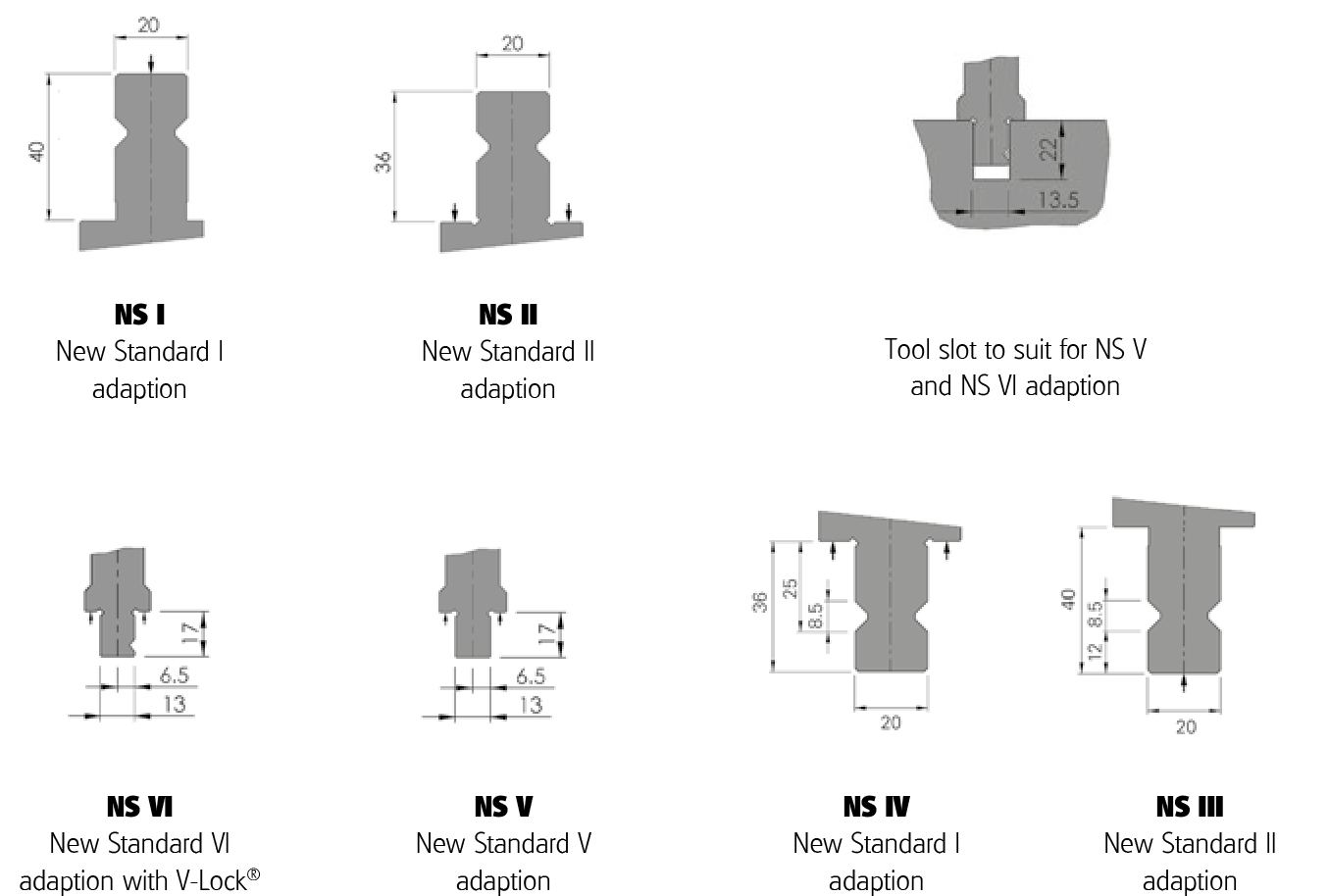 20

40

NS I
New Standard I adaption

20

36

NS II
New Standard II adaption

22

13.5

Tool slot to suit for NS V and NS VI adaption

17

6.5

13

NS VI
New Standard VI adaption with V-Lock®

17

6.5

13

NS V
New Standard V adaption

36

25

8.5

20

NS IV
New Standard I adaption

40

8.5

12

20

NS III
New Standard II adaption